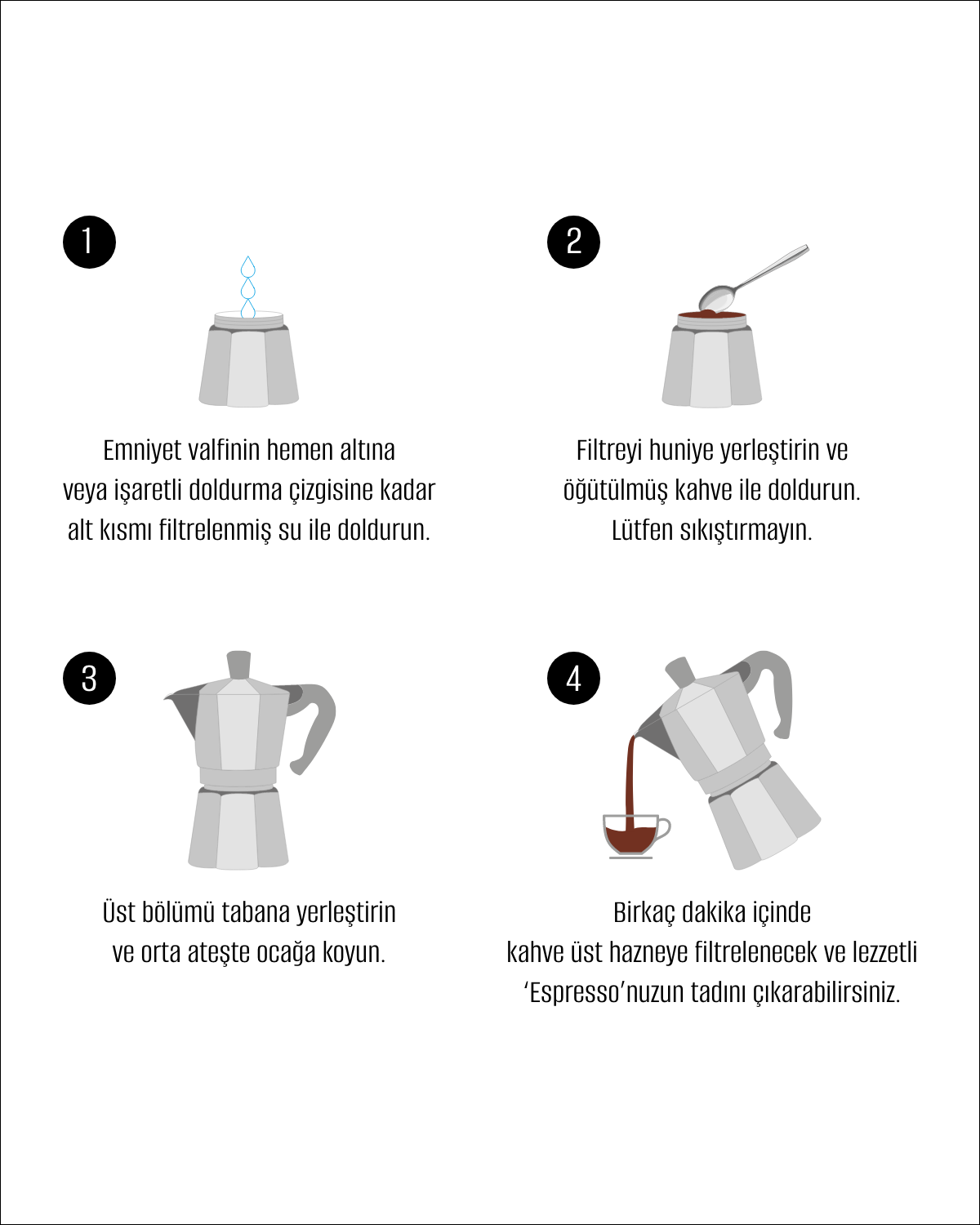 1

Emniyet valfinin hemen altına veya işaretli doldurma çizgisine kadar alt kısmı filtrelenmiş su ile doldurun.

2

Filtreyi huniye yerleştirin ve öğütülmüş kahve ile doldurun. Lütfen sıkıştırmayın.

3

Üst bölümü tabana yerleştirin ve orta ateşte ocağa koyun.

4

Birkaç dakika içinde kahve üst hazneye filtrelenecek ve lezzetli ‘Espresso’nuzun tadını çıkarabilirsiniz.